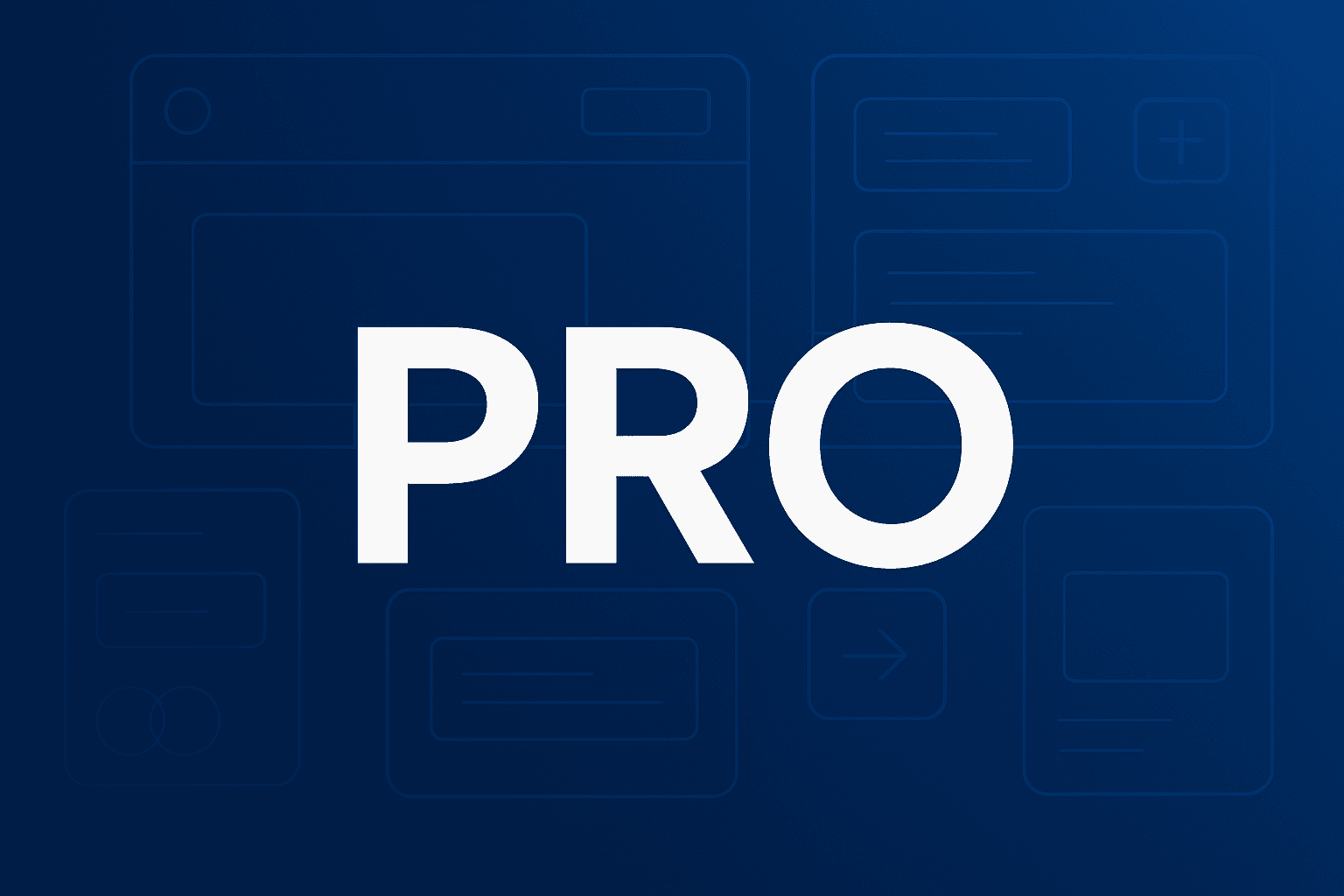 PRO